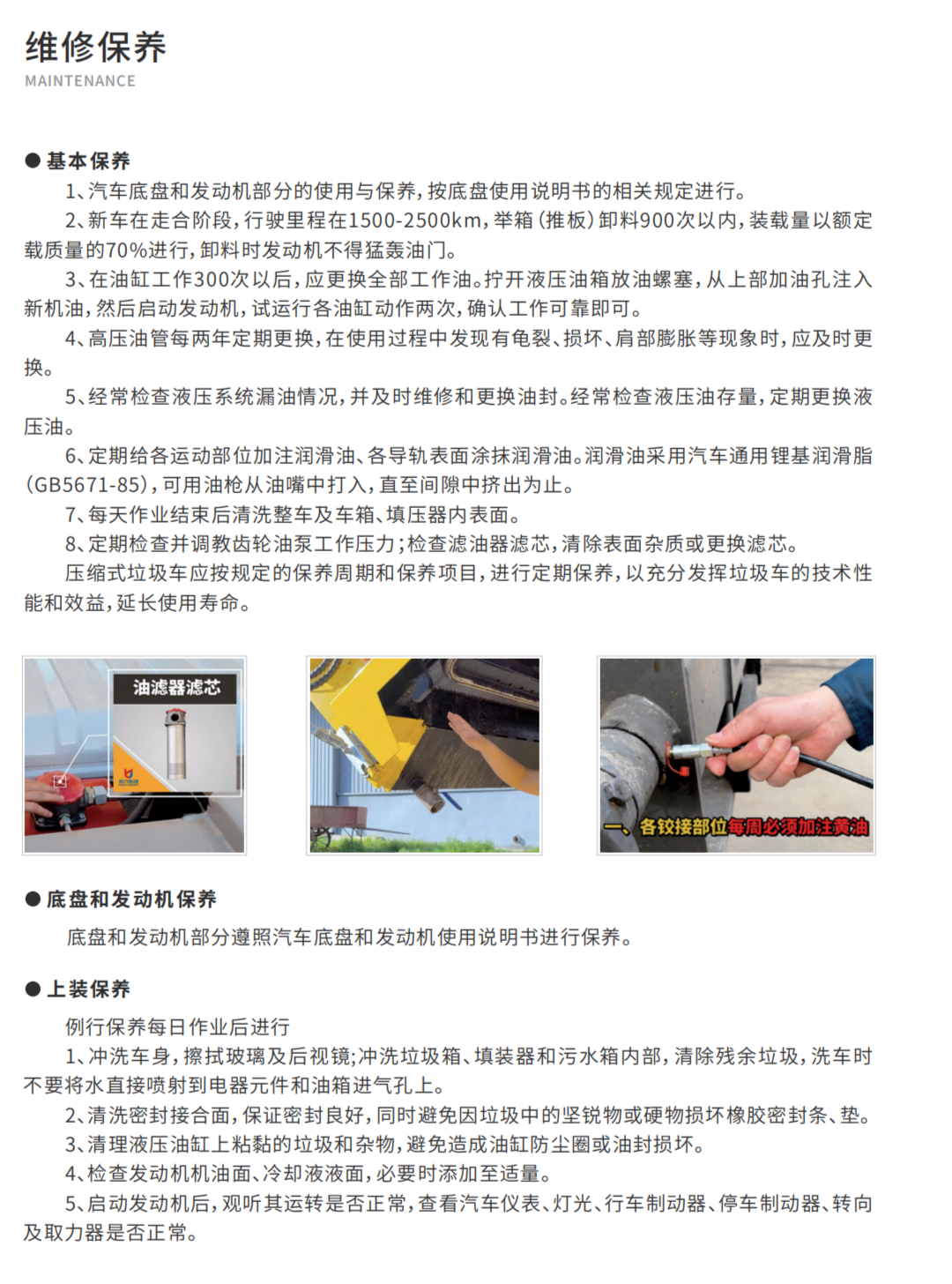 维修保养
MAINTENANCE

● 基本保养

1、汽车底盘和发动机部分的使用与保养，按底盘使用说明书的相关规定进行。

2、新车在走合阶段，行驶里程在1500-2500km，举箱（推板）卸料900次以内，装载量以额定载质量的70%进行，卸料时发动机不得猛轰油门。

3、在油缸工作300次以后，应更换全部工作油。拧开液压油箱放油螺塞，从上部加油孔注入新机油，然后启动发动机，试运行各油缸动作两次，确认工作可靠即可。

4、高压油管每两年定期更换，在使用过程中发现有龟裂、损坏、肩部膨胀等现象时，应及时更换。

5、经常检查液压系统漏油情况，并及时维修和更换油封。经常检查液压油存量，定期更换液压油。

6、定期给各运动部位加注润滑油、各导轨表面涂抹润滑油。润滑油采用汽车通用锂基润滑脂（GB5671-85），可用油枪从油嘴中打入，直至间隙中挤出为止。

7、每天作业结束后清洗整车及车箱、填压器内表面。

8、定期检查并调教齿轮油泵工作压力；检查滤油器滤芯，清除表面杂质或更换滤芯。

压缩式垃圾车应按规定的保养周期和保养项目，进行定期保养，以充分发挥垃圾车的技术性能和效益，延长使用寿命。

油滤器滤芯

一、各铰接部位每周必须加注黄油

● 底盘和发动机保养

底盘和发动机部分遵照汽车底盘和发动机使用说明书进行保养。

● 上装保养

例行保养每日作业后进行

1、冲洗车身，擦拭玻璃及后视镜;冲洗垃圾箱、填装器和污水箱内部，清除残余垃圾，洗车时不要将水直接喷射到电器元件和油箱进气孔上。

2、清洗密封接合面，保证密封良好，同时避免因垃圾中的坚锐物或硬物损坏橡胶密封条、垫。

3、清理液压油缸上粘黏的垃圾和杂物，避免造成油缸防尘圈或油封损坏。

4、检查发动机机油面、冷却液液面，必要时添加至适量。

5、启动发动机后，观听其运转是否正常，查看汽车仪表、灯光、行车制动器、停车制动器、转向及取力器是否正常。